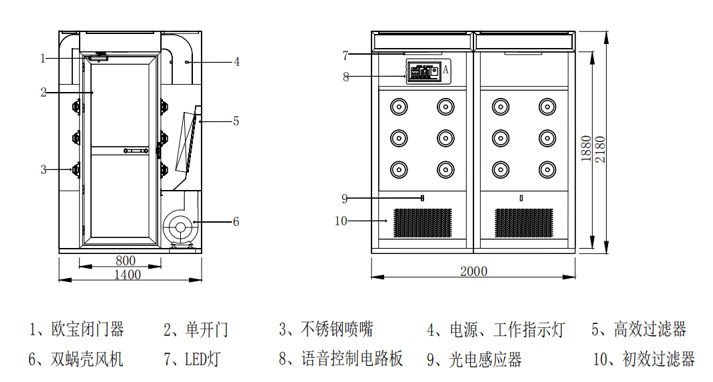 1
2
3
4
5
6
800
1400

7
8
A
9
10
1880
2180
2000

1、欧宝闭门器　2、单开门　3、不锈钢喷嘴　4、电源、工作指示灯　5、高效过滤器
6、双蜗壳风机　7、LED灯　8、语音控制电路板　9、光电感应器　10、初效过滤器